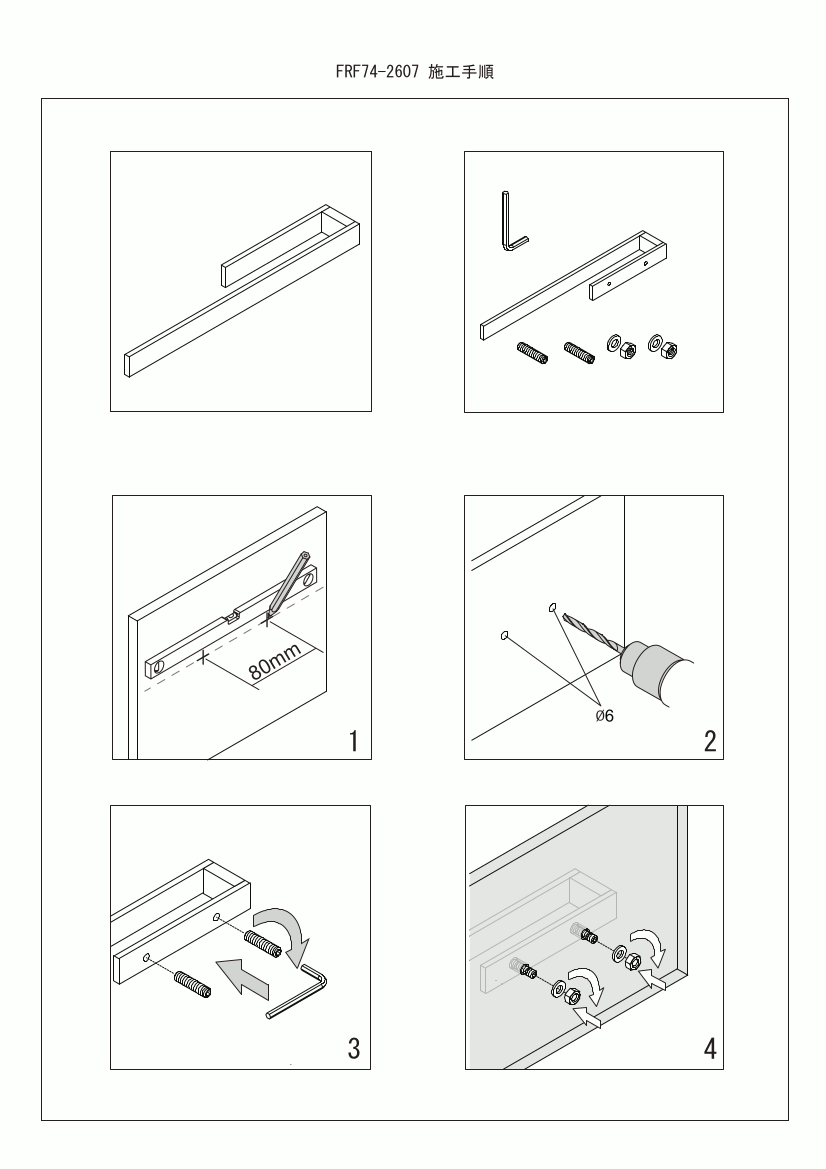 FRF74-2607 施工手順

80mm

1

ø6

2

3

4